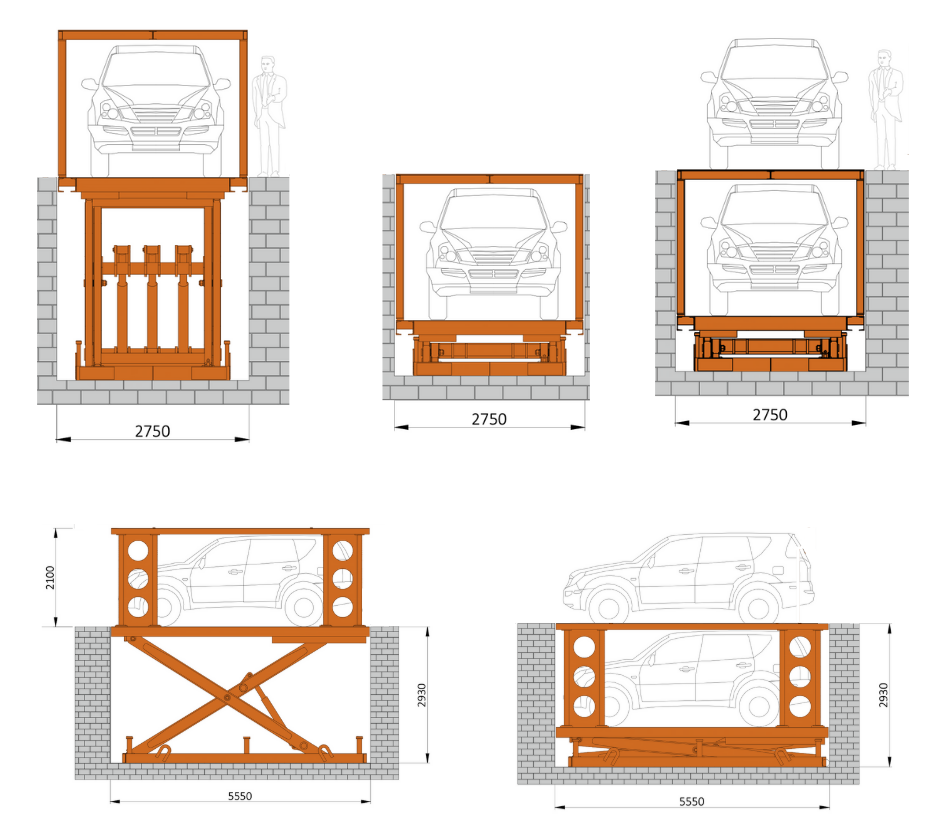 2750

2750

2750

2100

2930

5550

2930

5550